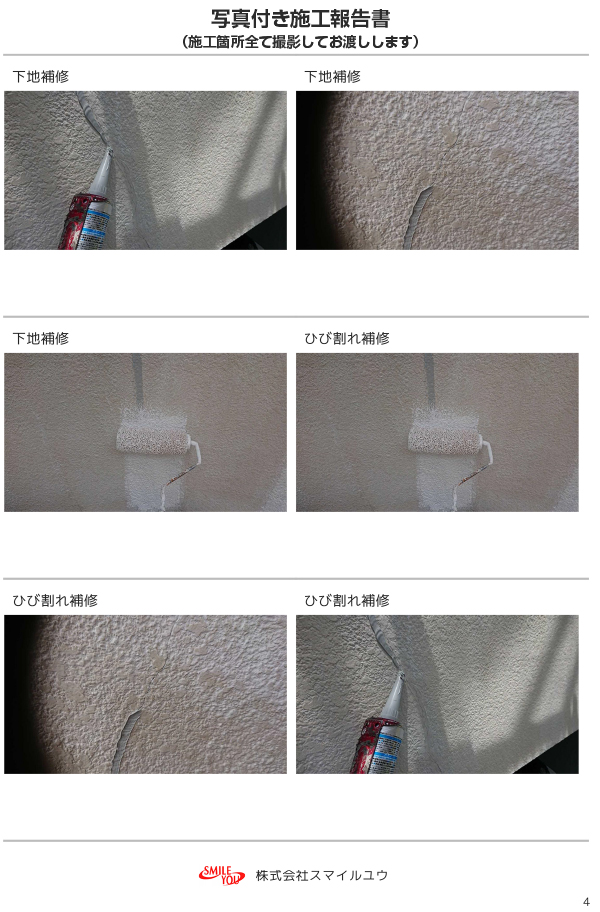 写真付き施工報告書
（施工箇所全て撮影してお渡しします）

下地補修

下地補修

下地補修

ひび割れ補修

ひび割れ補修

ひび割れ補修

SMILE YOU 株式会社スマイルユウ

4